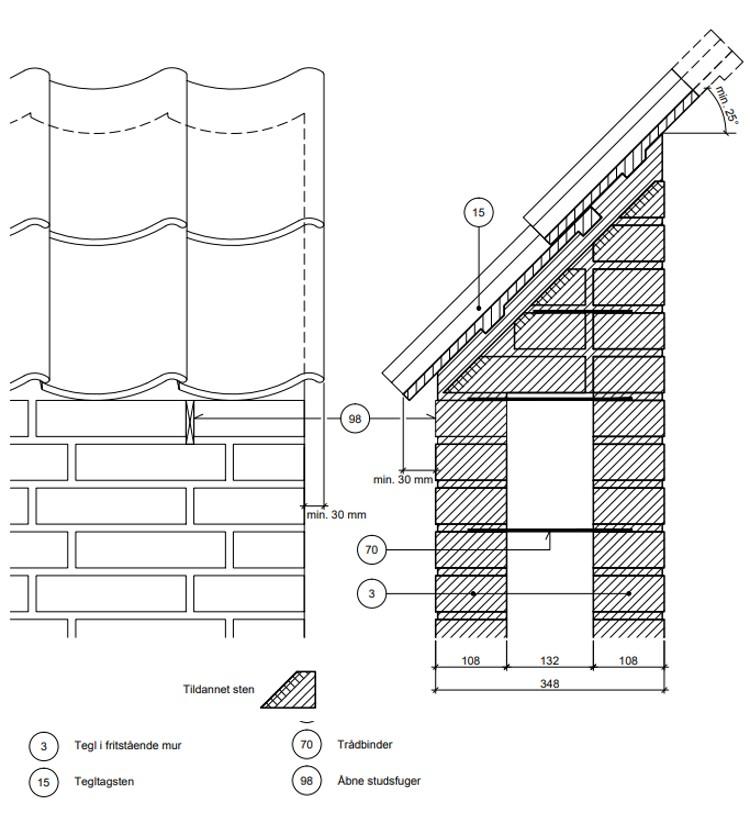 min. 25°

15

98

min. 30 mm

min. 30 mm

70

3

108 132 108

348

Tildannet sten

3 Tegl i fritstående mur

15 Tegltagsten

70 Trådbinder

98 Åbne studsfuger